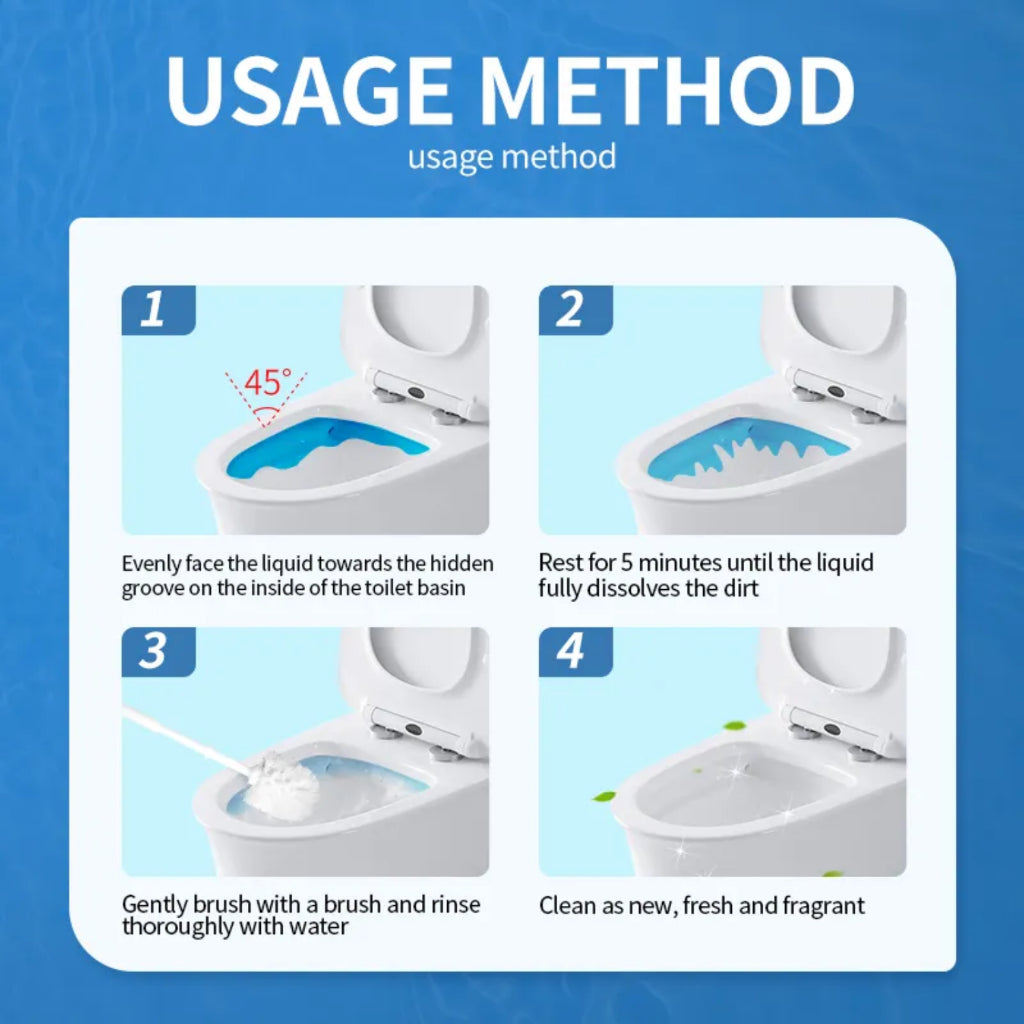 USAGE METHOD
usage method

1

45°

Evenly face the liquid towards the hidden groove on the inside of the toilet basin

2

Rest for 5 minutes until the liquid fully dissolves the dirt

3

Gently brush with a brush and rinse thoroughly with water

4

Clean as new, fresh and fragrant