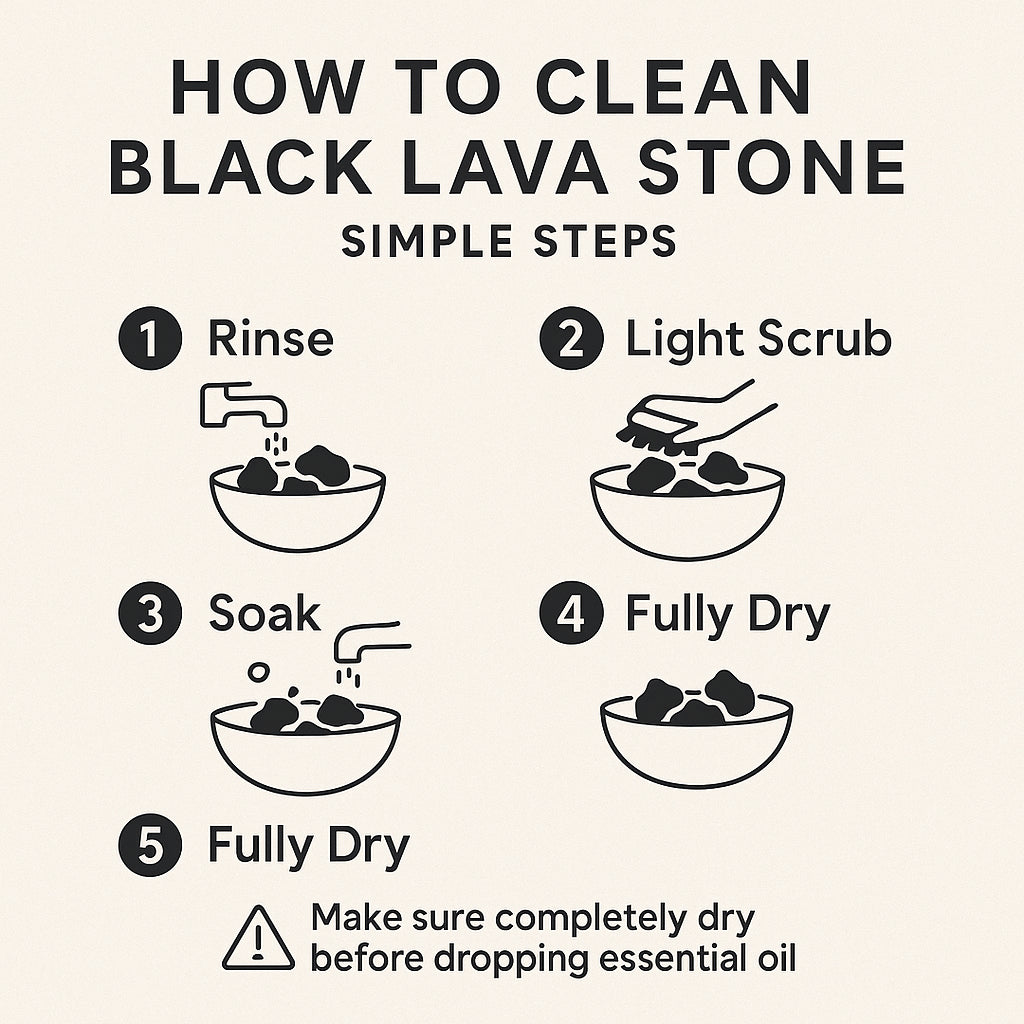 HOW TO CLEAN BLACK LAVA STONE

SIMPLE STEPS

1 Rinse

2 Light Scrub

3 Soak

4 Fully Dry

5 Fully Dry

Make sure completely dry before dropping essential oil